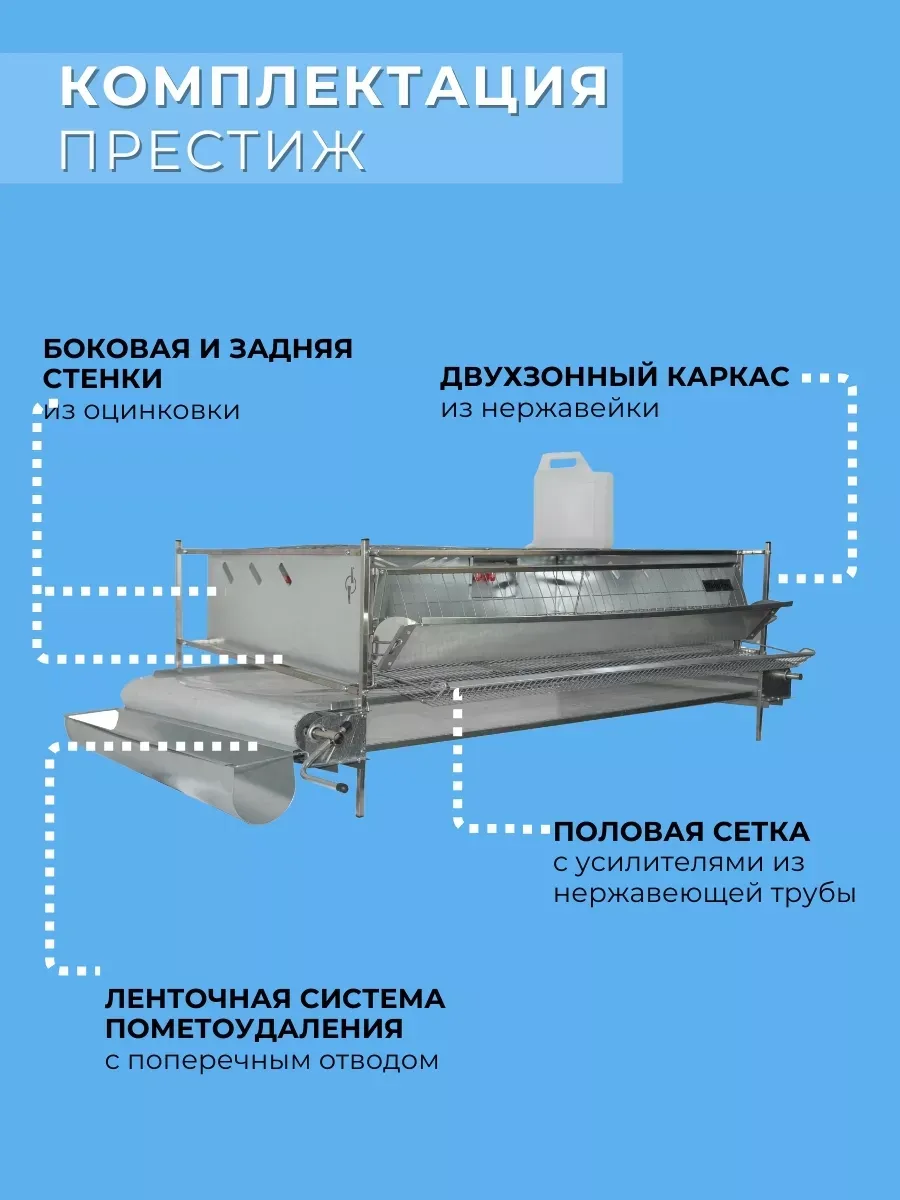 КОМПЛЕКТАЦИЯ
ПРЕСТИЖ

БОКОВАЯ И ЗАДНЯЯ СТЕНКИ
из оцинковки

ДВУХЗОННЫЙ КАРКАС
из нержавейки

ПОЛОВАЯ СЕТКА
с усилителями из нержавеющей трубы

ЛЕНТОЧНАЯ СИСТЕМА ПОМЕТОУДАЛЕНИЯ
с поперечным отводом